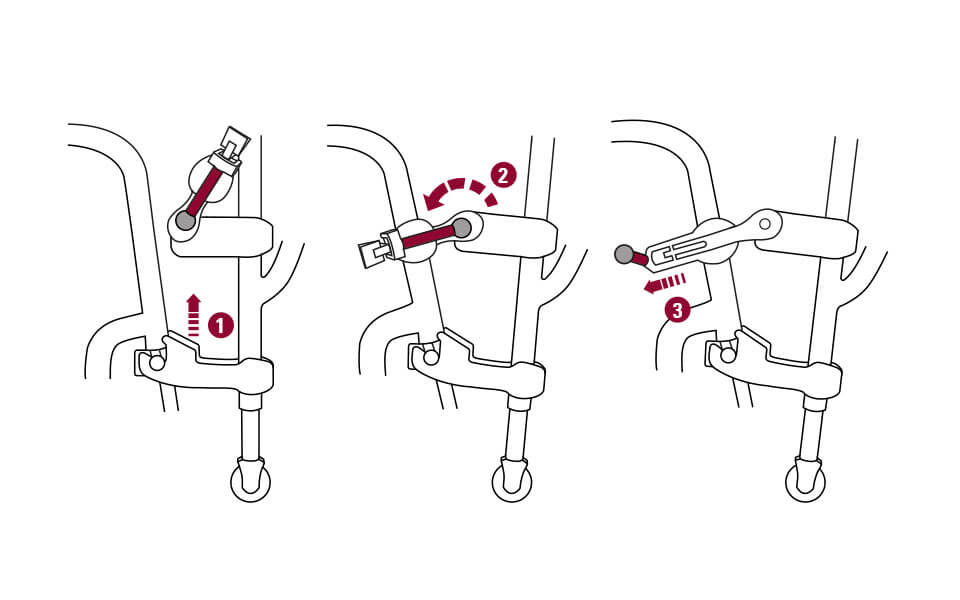 1

2

3